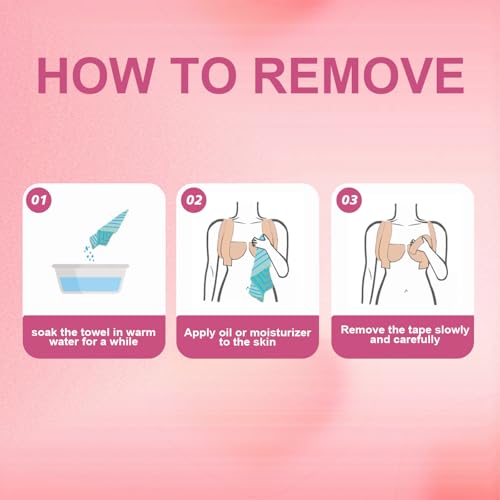 HOW TO REMOVE

01

soak the towel in warm water for a while

02

Apply oil or moisturizer to the skin

03

Remove the tape slowly and carefully