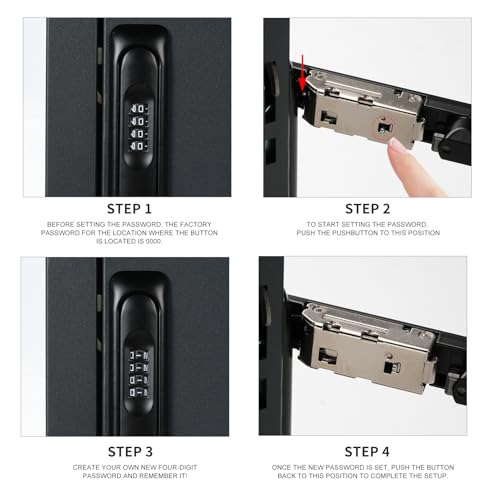 STEP 1

BEFORE SETTING THE PASSWORD, THE FACTORY PASSWORD FOR THE LOCATION WHERE THE BUTTON IS LOCATED IS 0000.

STEP 2

TO START SETTING THE PASSWORD, PUSH THE PUSHBUTTON TO THIS POSITION

STEP 3

CREATE YOUR OWN NEW FOUR-DIGIT PASSWORD AND REMEMBER IT!

STEP 4

ONCE THE NEW PASSWORD IS SET, PUSH THE BUTTON BACK TO THIS POSITION TO COMPLETE THE SETUP.