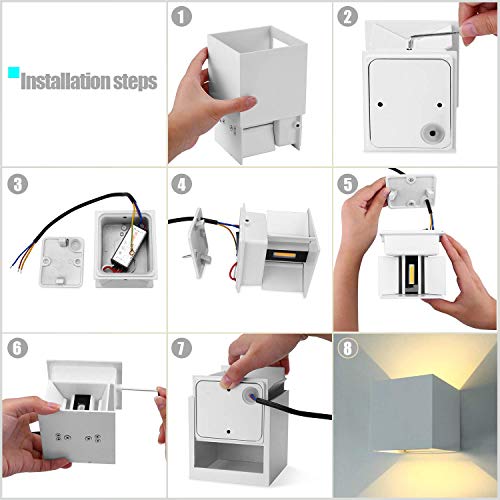 Installation steps

1

2

3

4

5

6

7

8