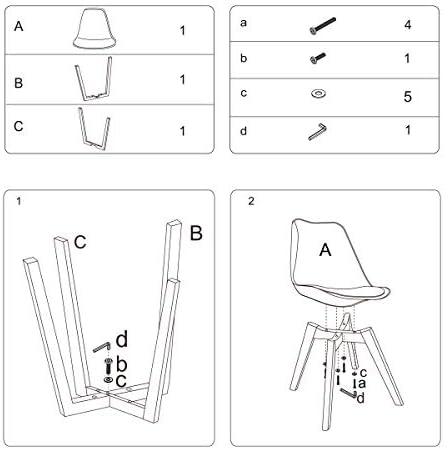 | A | 1 |
|---|---|
| B | 1 |
| C | 1 |

| a | 4 |
|---|---|
| b | 1 |
| c | 5 |
| d | 1 |

1

C

B

d

b

c

2

A

c

a

d