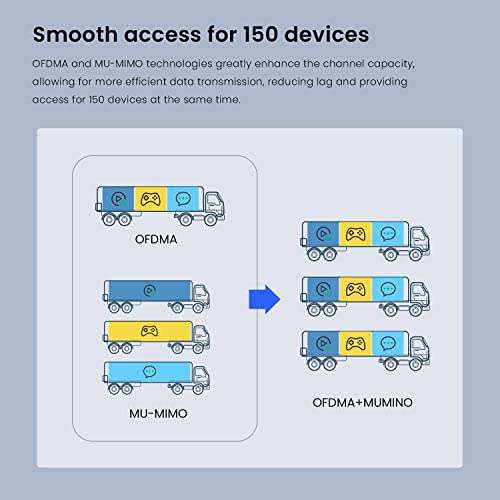 Smooth access for 150 devices

OFDMA and MU-MIMO technologies greatly enhance the channel capacity, allowing for more efficient data transmission, reducing lag and providing access for 150 devices at the same time.

OFDMA

MU-MIMO

OFDMA+MUMINO