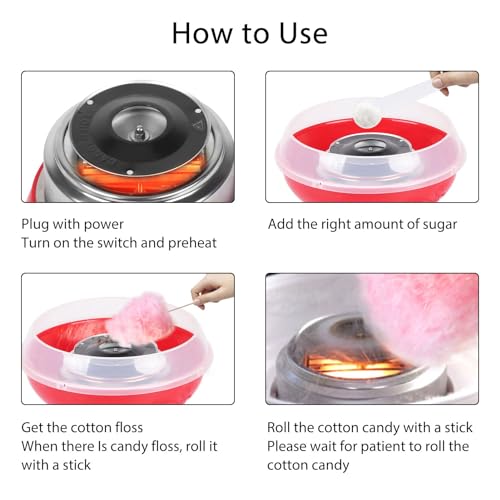 How to Use

Plug with power
Turn on the switch and preheat

Add the right amount of sugar

Get the cotton floss
When there Is candy floss, roll it with a stick

Roll the cotton candy with a stick
Please wait for patient to roll the cotton candy