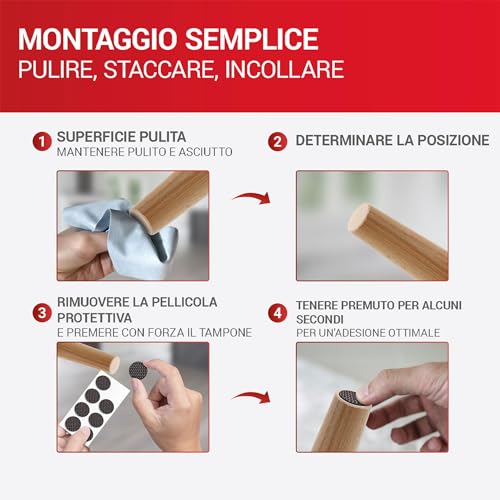 MONTAGGIO SEMPLICE
PULIRE, STACCARE, INCOLLARE

1 SUPERFICIE PULITA
MANTENERE PULITO E ASCIUTTO

2 DETERMINARE LA POSIZIONE

3 RIMUOVERE LA PELLICOLA PROTETTIVA
E PREMERE CON FORZA IL TAMPONE

4 TENERE PREMUTO PER ALCUNI SECONDI
PER UN'ADESIONE OTTIMALE