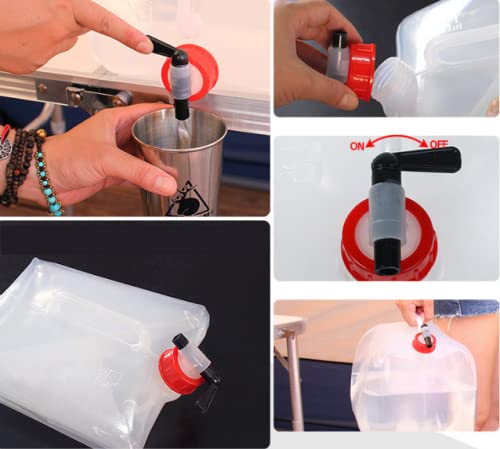 ON OFF