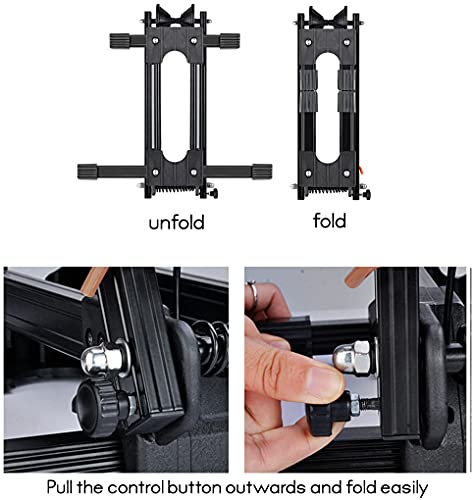 unfold

fold

Pull the control button outwards and fold easily