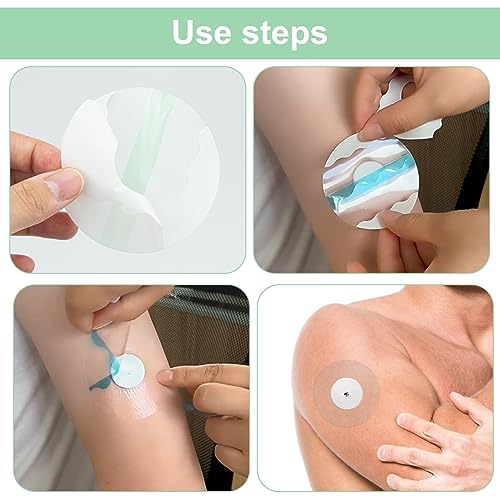 Use steps