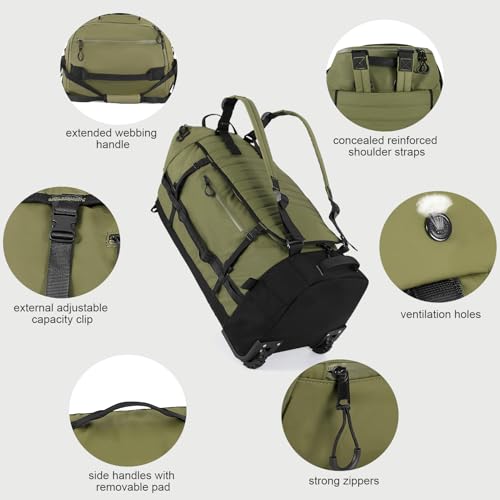 extended webbing handle

concealed reinforced shoulder straps

external adjustable capacity clip

ventilation holes

side handles with removable pad

strong zippers