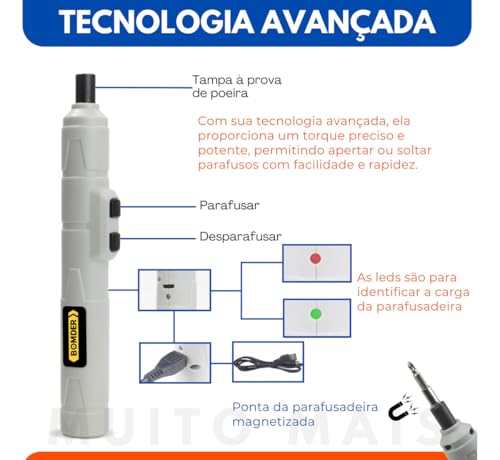 TECNOLOGIA AVANÇADA

Tampa à prova de poeira

Com sua tecnologia avançada, ela proporciona um torque preciso e potente, permitindo apertar ou soltar parafusos com facilidade e rapidez.

Parafusar

Desparafusar

As leds são para identificar a carga da parafusadeira

BOMDER

Ponta da parafusadeira magnetizada

MUITO MAIS