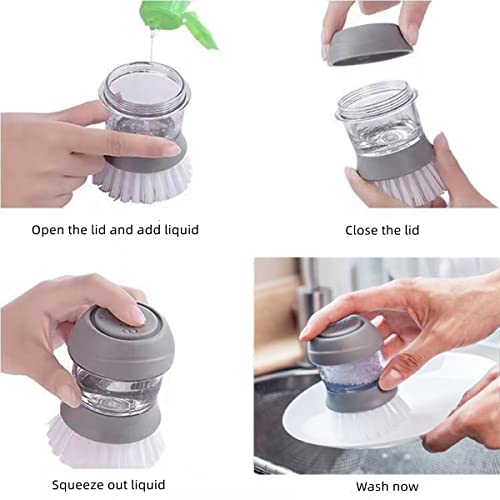 Open the lid and add liquid

Close the lid

Squeeze out liquid

Wash now