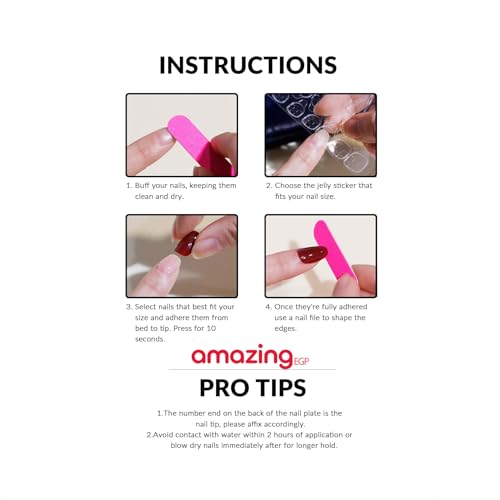 INSTRUCTIONS

1. Buff your nails, keeping them clean and dry.

2. Choose the jelly sticker that fits your nail size.

3. Select nails that best fit your size and adhere them from bed to tip. Press for 10 seconds.

4. Once they're fully adhered use a nail file to shape the edges.

amazing EGP

PRO TIPS

1.The number end on the back of the nail plate is the nail tip, please affix accordingly.
2.Avoid contact with water within 2 hours of application or blow dry nails immediately after for longer hold.