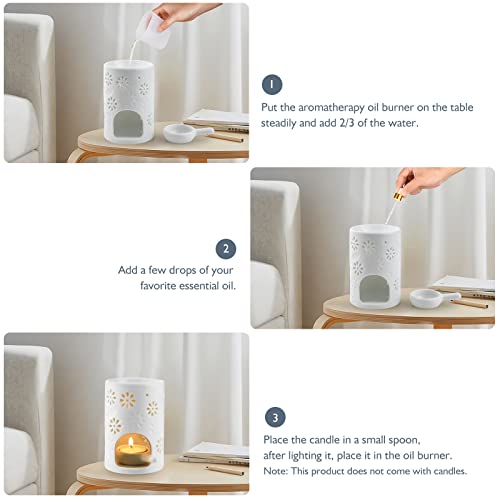 1

Put the aromatherapy oil burner on the table steadily and add 2/3 of the water.

2

Add a few drops of your favorite essential oil.

3

Place the candle in a small spoon, after lighting it, place it in the oil burner.
Note: This product does not come with candles.