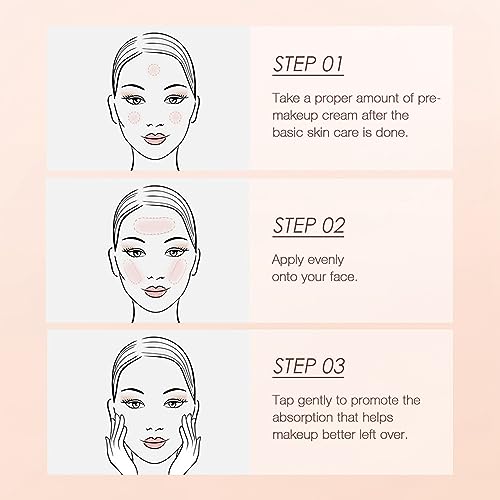 STEP 01

Take a proper amount of pre-makeup cream after the basic skin care is done.

STEP 02

Apply evenly onto your face.

STEP 03

Tap gently to promote the absorption that helps makeup better left over.