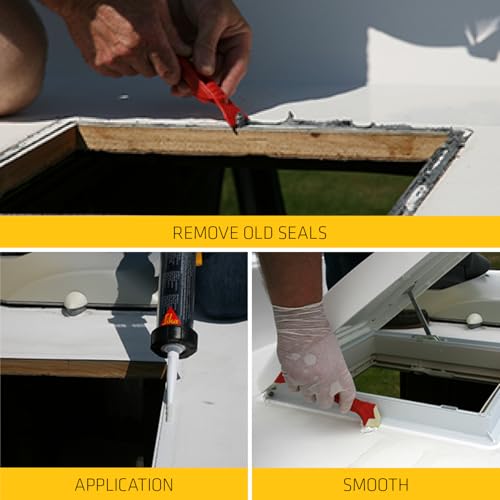 REMOVE OLD SEALS

Sika

APPLICATION

SMOOTH