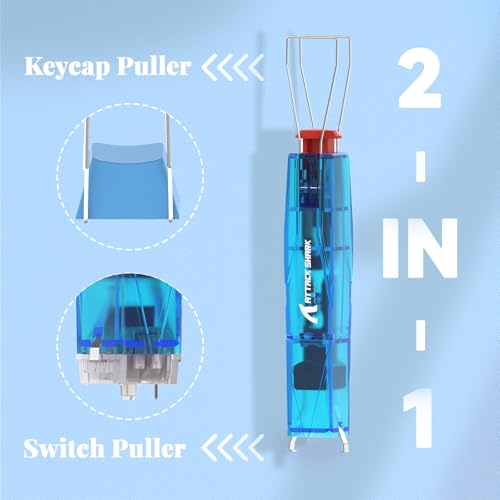 Keycap Puller

Switch Puller

ATTACK SHARK

2
-
IN
-
1