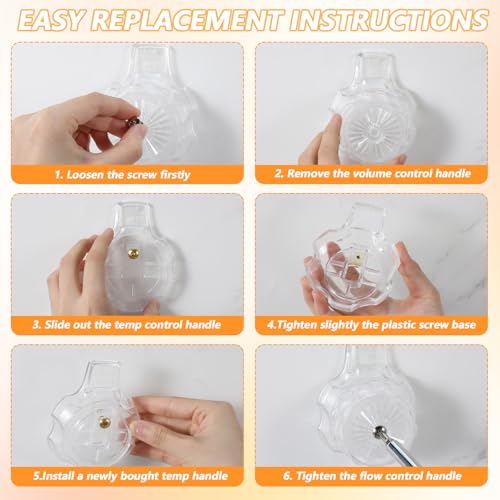 EASY REPLACEMENT INSTRUCTIONS

1. Loosen the screw firstly

2. Remove the volume control handle

3. Slide out the temp control handle

4.Tighten slightly the plastic screw base

5.Install a newly bought temp handle

6. Tighten the flow control handle