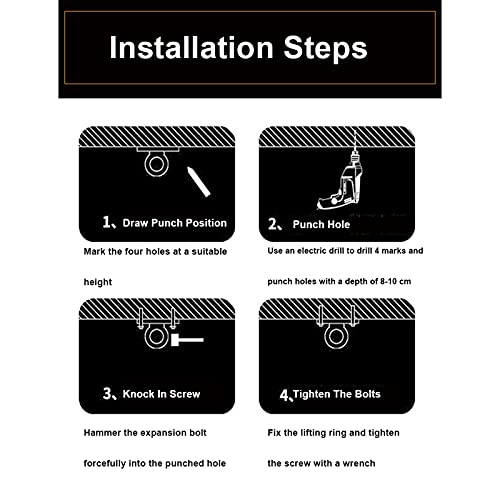 Installation Steps

1、Draw Punch Position

Mark the four holes at a suitable height

2、Punch Hole

Use an electric drill to drill 4 marks and punch holes with a depth of 8-10 cm

3、Knock In Screw

Hammer the expansion bolt forcefully into the punched hole

4、Tighten The Bolts

Fix the lifting ring and tighten the screw with a wrench