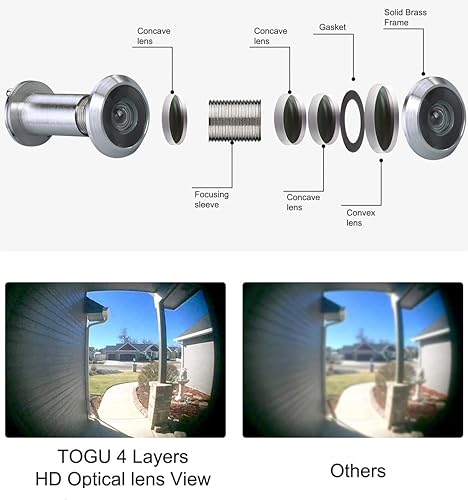 Concave lens

Concave lens

Gasket

Solid Brass Frame

Focusing sleeve

Concave lens

Convex lens

TOGU 4 Layers HD Optical lens View

Others