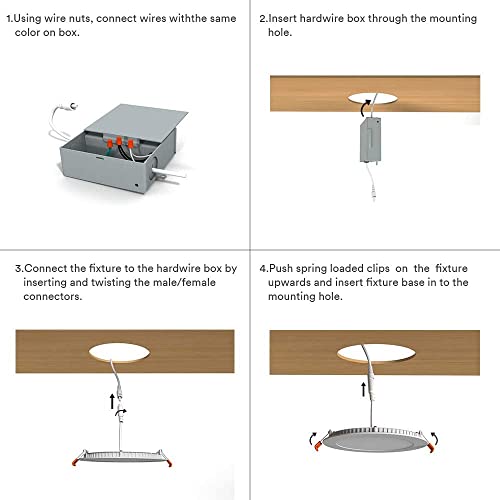 1.Using wire nuts, connect wires withthe same color on box.

2.Insert hardwire box through the mounting hole.

3.Connect the fixture to the hardwire box by inserting and twisting the male/female connectors.

4.Push spring loaded clips on the fixture upwards and insert fixture base in to the mounting hole.