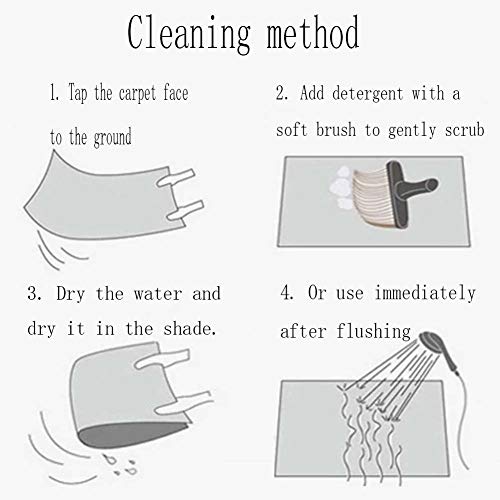 Cleaning method

1. Tap the carpet face to the ground

2. Add detergent with a soft brush to gently scrub

3. Dry the water and dry it in the shade.

4. Or use immediately after flushing