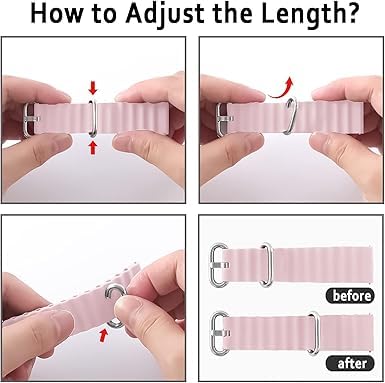 How to Adjust the Length?

before

after