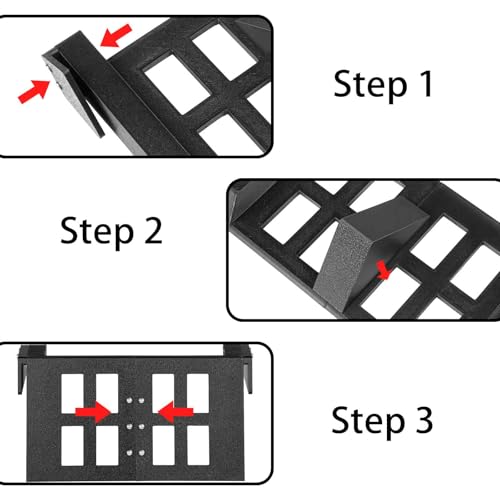 Step 1

Step 2

Step 3