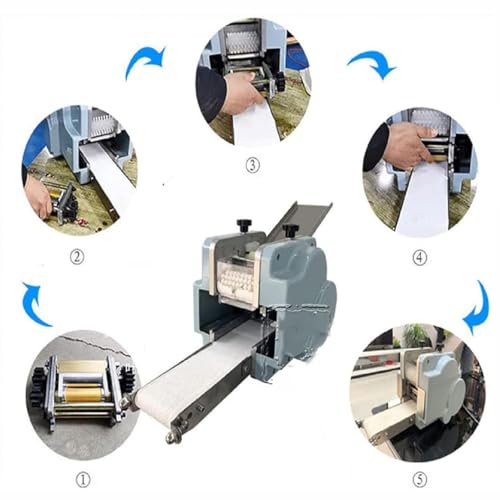 ③

②

④

①

⑤