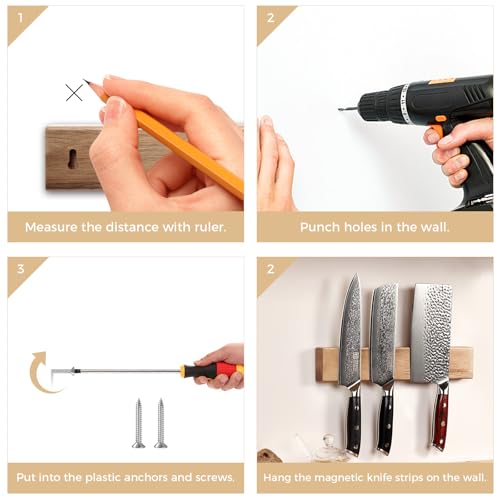 1

Measure the distance with ruler.

2

Punch holes in the wall.

3

Put into the plastic anchors and screws.

2

Hang the magnetic knife strips on the wall.