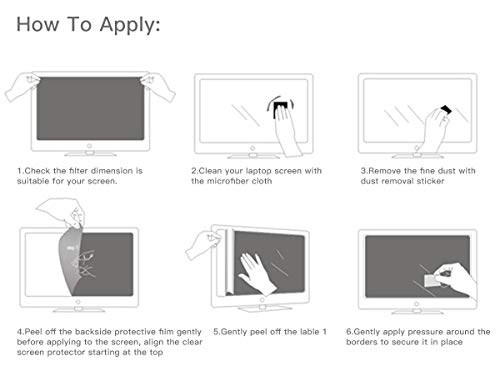 How To Apply:

1.Check the filter dimension is suitable for your screen.

2.Clean your laptop screen with the microfiber cloth

3.Remove the fine dust with dust removal sticker

4.Peel off the backside protective film gently before applying to the screen, align the clear screen protector starting at the top

5.Gently peel off the lable 1

6.Gently apply pressure around the borders to secure it in place