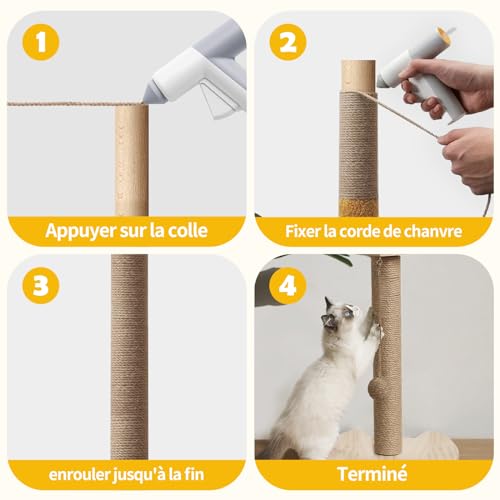 1

Appuyer sur la colle

2

Fixer la corde de chanvre

3

enrouler jusqu'à la fin

4

Terminé