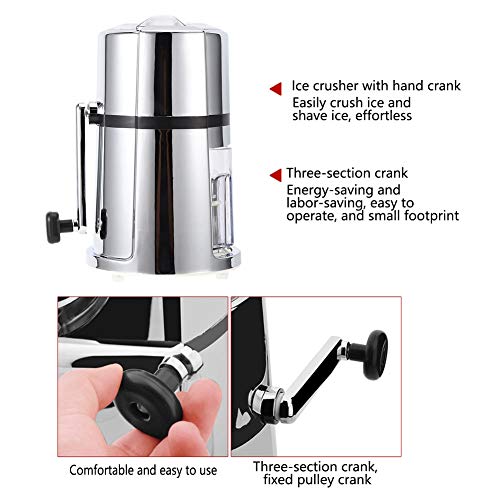 Ice crusher with hand crank
Easily crush ice and shave ice, effortless

Three-section crank
Energy-saving and labor-saving, easy to operate, and small footprint

Comfortable and easy to use

Three-section crank, fixed pulley crank