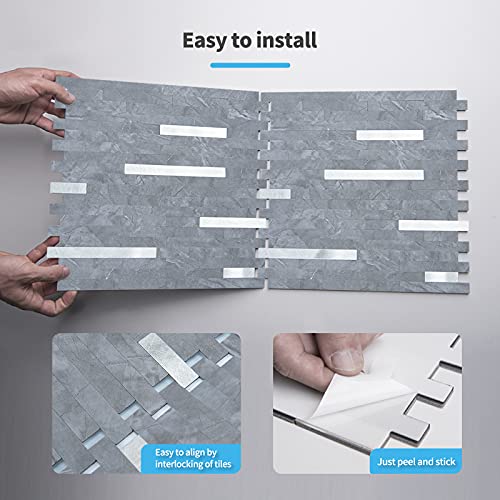 Easy to install

Easy to align by interlocking of tiles

Just peel and stick