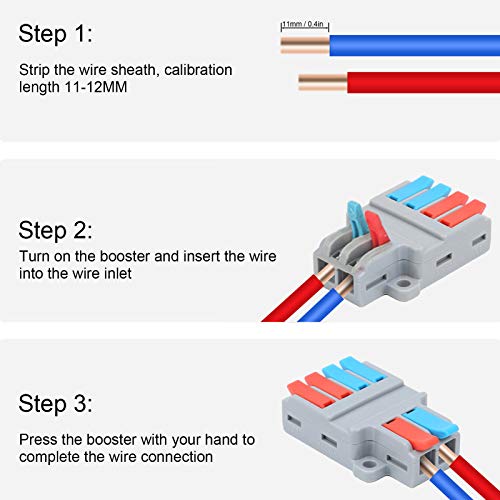 Step 1:

Strip the wire sheath, calibration length 11-12MM

11mm / 0.4in

Step 2:

Turn on the booster and insert the wire into the wire inlet

Step 3:

Press the booster with your hand to complete the wire connection