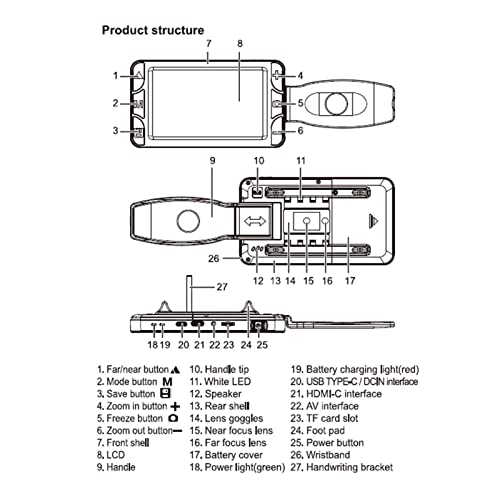 Product structure

7 8
1 4
2 5
3 6

9 10 11
26
12 13 14 15 16 17

27
18 19 20 21 22 23 24 25

1. Far/near button
2. Mode button M
3. Save button
4. Zoom in button +
5. Freeze button
6. Zoom out button—
7. Front shell
8. LCD
9. Handle

10. Handle tip
11. White LED
12. Speaker
13. Rear shell
14. Lens goggles
15. Near focus lens
16. Far focus lens
17. Battery cover
18. Power light(green)

19. Battery charging light(red)
20. USB TYPE-C / DCIN interface
21. HDMI-C interface
22. AV interface
23. TF card slot
24. Foot pad
25. Power button
26. Wristband
27. Handwriting bracket