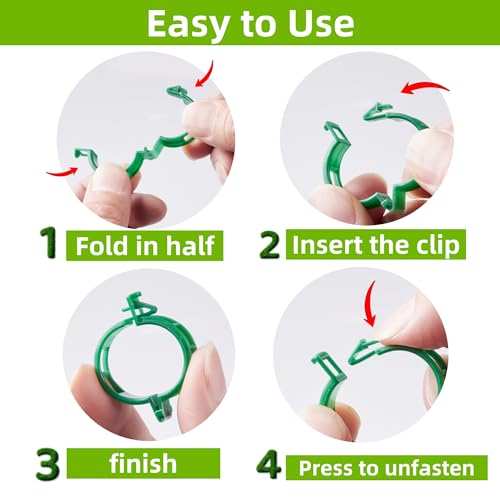 Easy to Use

1 Fold in half

2 Insert the clip

3 finish

4 Press to unfasten