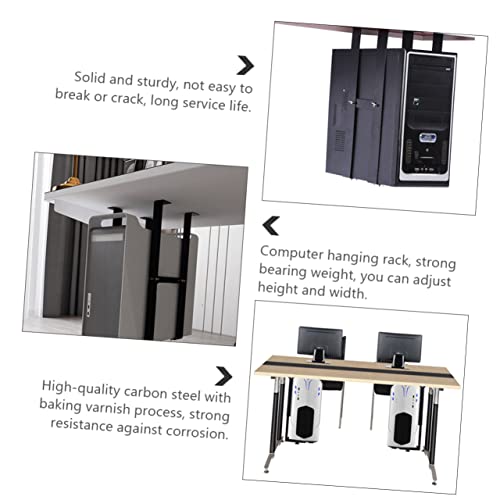 Solid and sturdy, not easy to break or crack, long service life.

Computer hanging rack, strong bearing weight, you can adjust height and width.

High-quality carbon steel with baking varnish process, strong resistance against corrosion.