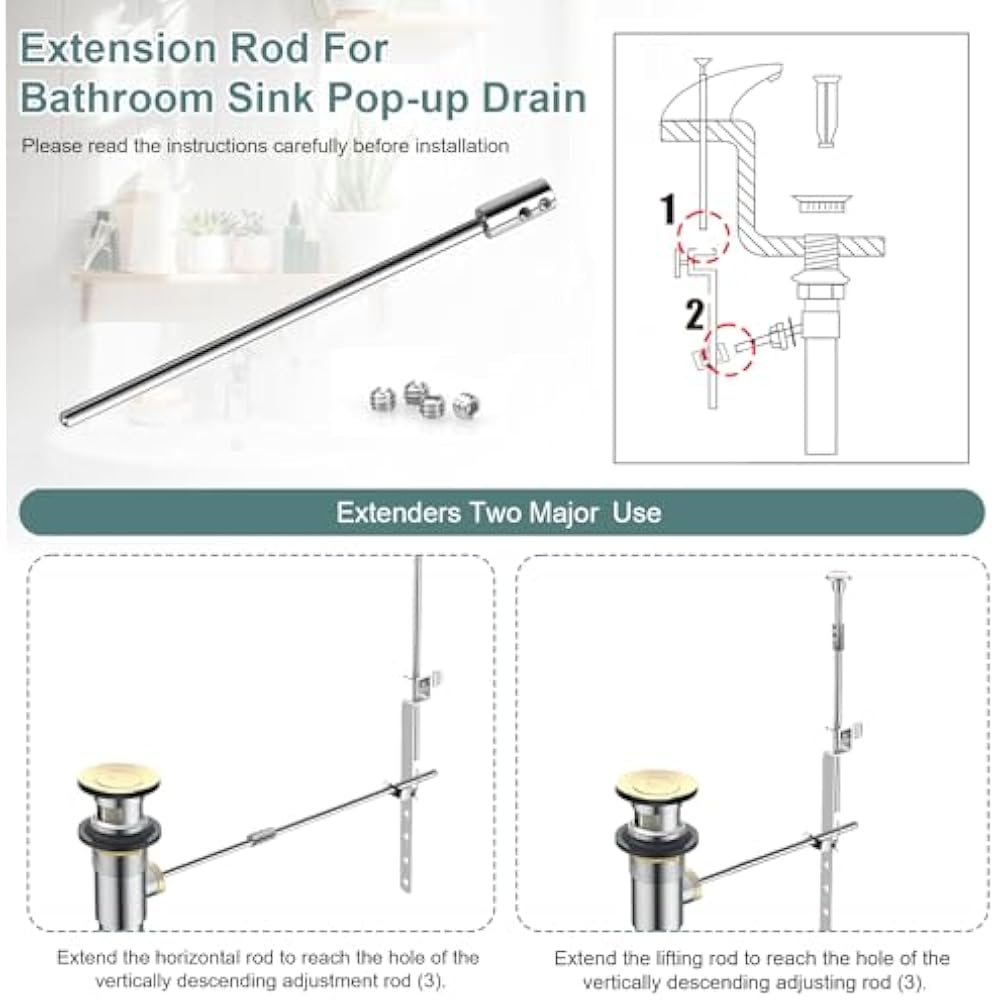 Extension Rod For Bathroom Sink Pop-up Drain

Please read the instructions carefully before installation

1

2

Extenders Two Major Use

Extend the horizontal rod to reach the hole of the vertically descending adjustment rod (3).

Extend the lifting rod to reach the hole of the vertically descending adjusting rod (3).