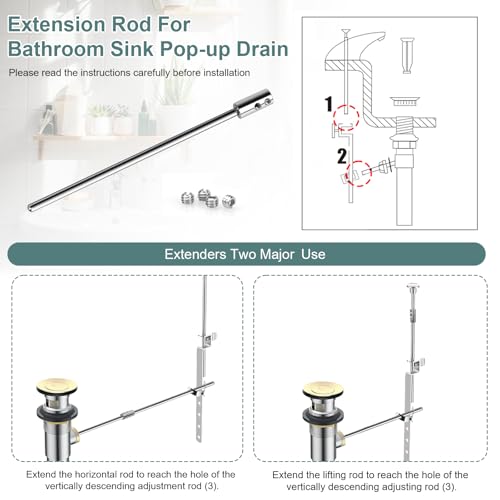 Extension Rod For Bathroom Sink Pop-up Drain

Please read the instructions carefully before installation

1

2

Extenders Two Major Use

Extend the horizontal rod to reach the hole of the vertically descending adjustment rod (3).

Extend the lifting rod to reach the hole of the vertically descending adjusting rod (3).