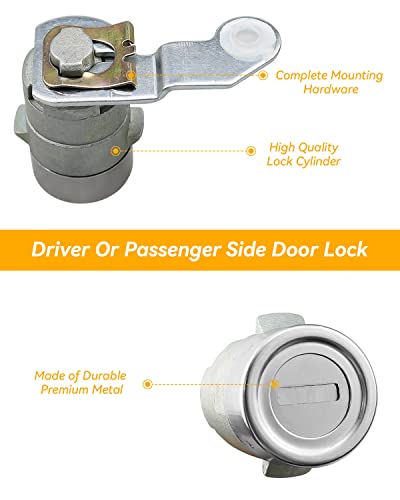 Complete Mounting Hardware

High Quality Lock Cylinder

Driver Or Passenger Side Door Lock

Made of Durable Premium Metal