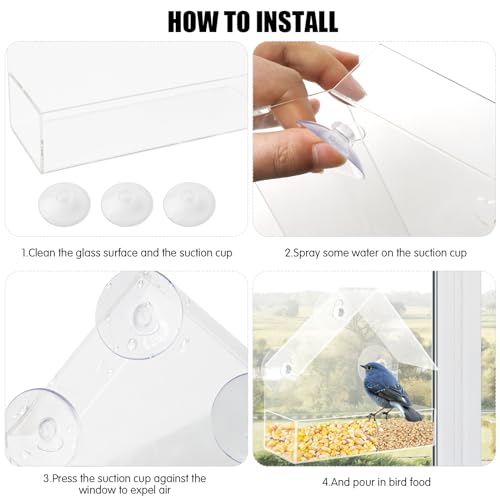 HOW TO INSTALL

1.Clean the glass surface and the suction cup

2.Spray some water on the suction cup

3.Press the suction cup against the window to expel air

4.And pour in bird food