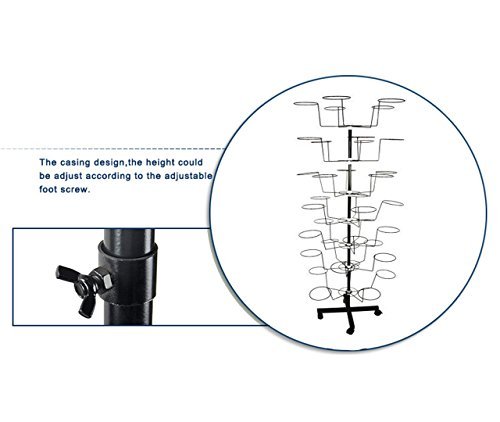 The casing design,the height could be adjust according to the adjustable foot screw.