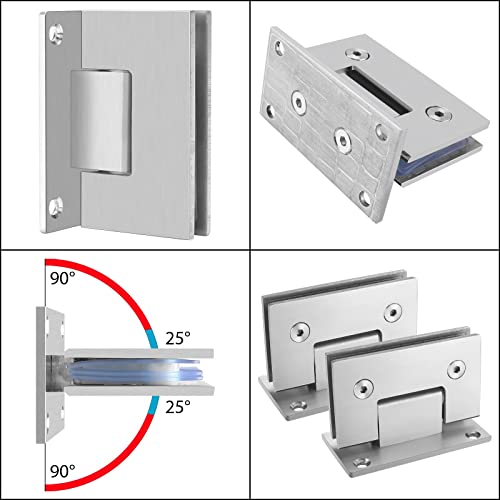 90°
25°
25°
90°