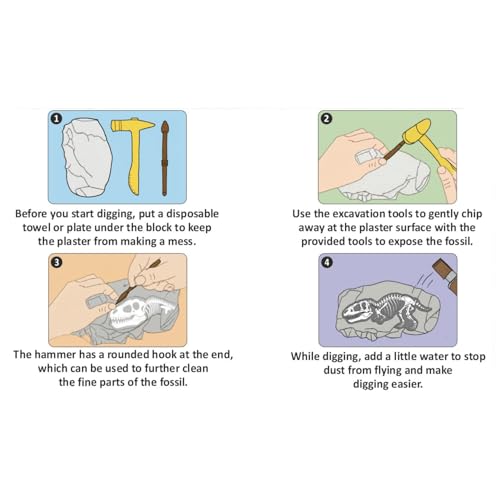 1

Before you start digging, put a disposable towel or plate under the block to keep the plaster from making a mess.

2

Use the excavation tools to gently chip away at the plaster surface with the provided tools to expose the fossil.

3

The hammer has a rounded hook at the end, which can be used to further clean the fine parts of the fossil.

4

While digging, add a little water to stop dust from flying and make digging easier.