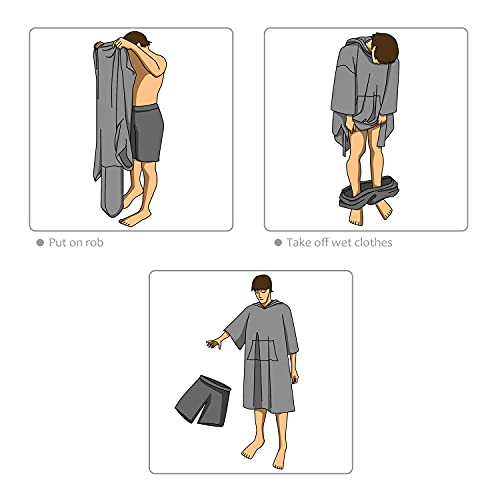 ● Put on rob

● Take off wet clothes