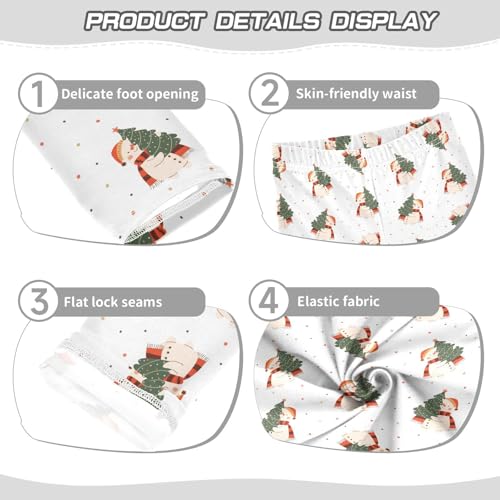 PRODUCT DETAILS DISPLAY

1 Delicate foot opening

2 Skin-friendly waist

3 Flat lock seams

4 Elastic fabric