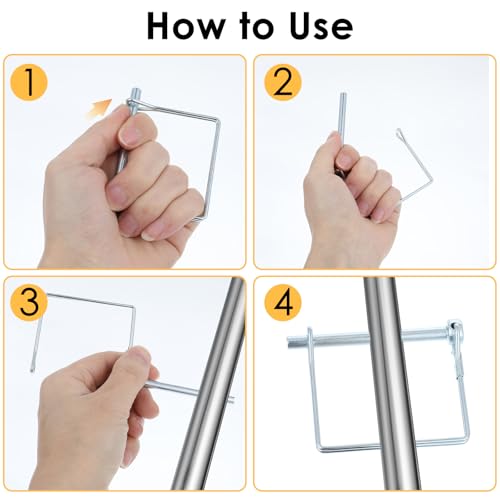 How to Use

1

2

3

4