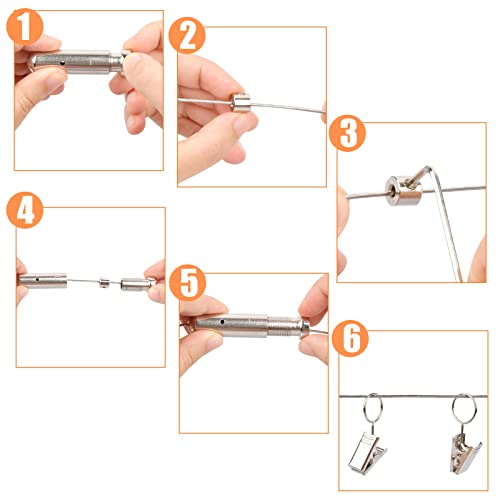 1

2

3

4

5

6