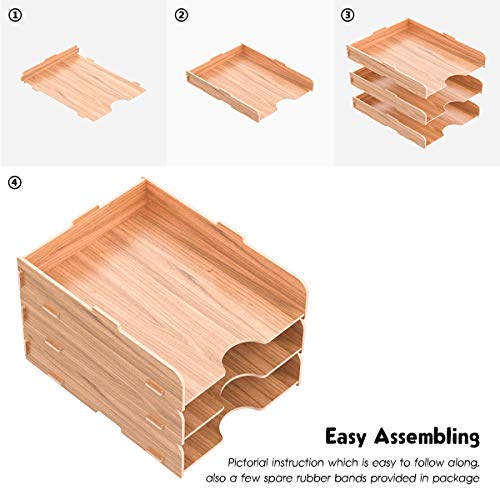 ①

②

③

④

Easy Assembling

Pictorial instruction which is easy to follow along, also a few spare rubber bands provided in package