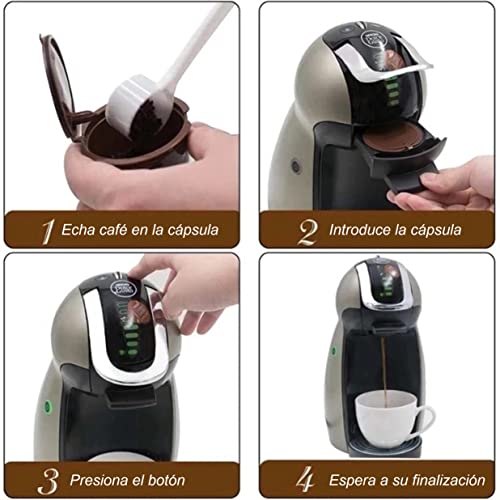 1 Echa café en la cápsula

2 Introduce la cápsula

3 Presiona el botón

4 Espera a su finalización