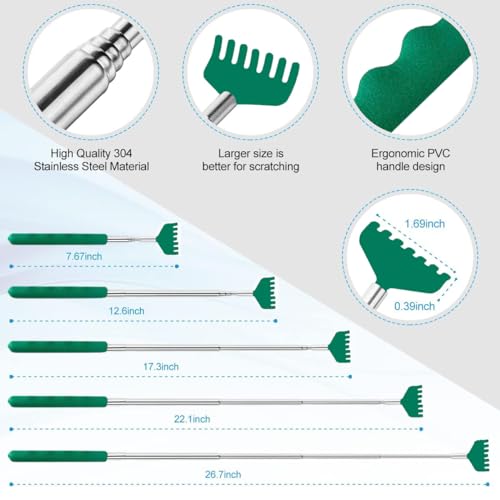 High Quality 304 Stainless Steel Material

Larger size is better for scratching

Ergonomic PVC handle design

1.69inch

0.39inch

7.67inch

12.6inch

17.3inch

22.1inch

26.7inch