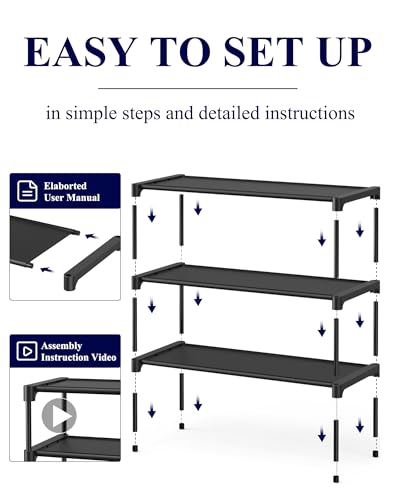 EASY TO SET UP

in simple steps and detailed instructions

Elaborted User Manual

Assembly Instruction Video